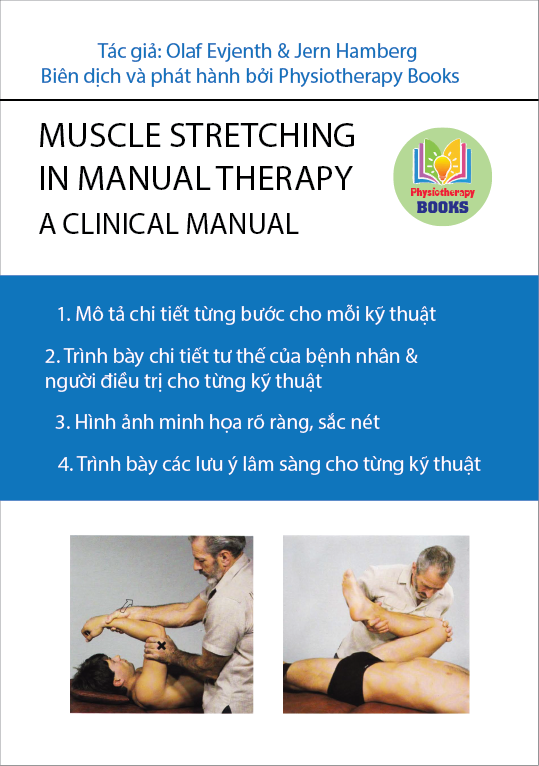 Tác giả: Olaf Evjenth & Jern Hamberg
Biên dịch và phát hành bởi Physiotherapy Books

MUSCLE STRETCHING IN MANUAL THERAPY
A CLINICAL MANUAL

Physiotherapy BOOKS

1. Mô tả chi tiết từng bước cho mỗi kỹ thuật

2. Trình bày chi tiết tư thế của bệnh nhân & người điều trị cho từng kỹ thuật

3. Hình ảnh minh họa rõ ràng, sắc nét

4. Trình bày các lưu ý lâm sàng cho từng kỹ thuật